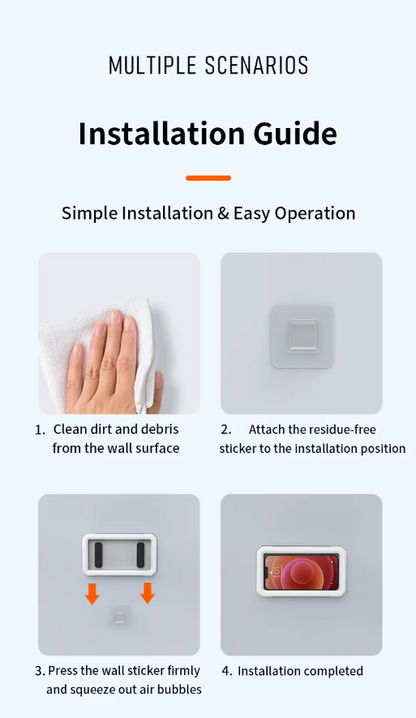 MULTIPLE SCENARIOS

Installation Guide

Simple Installation & Easy Operation

1. Clean dirt and debris from the wall surface

2. Attach the residue-free sticker to the installation position

3. Press the wall sticker firmly and squeeze out air bubbles

4. Installation completed